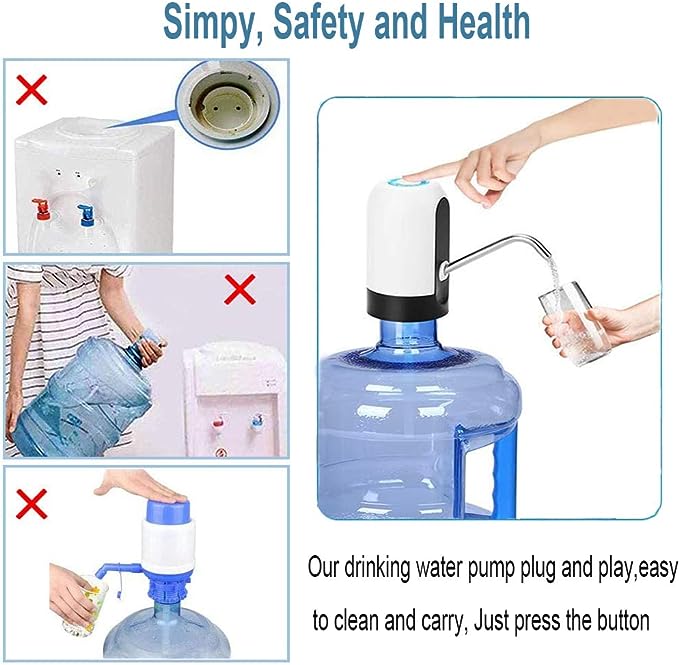 Simpy, Safety and Health

Our drinking water pump plug and play,easy to clean and carry, Just press the button