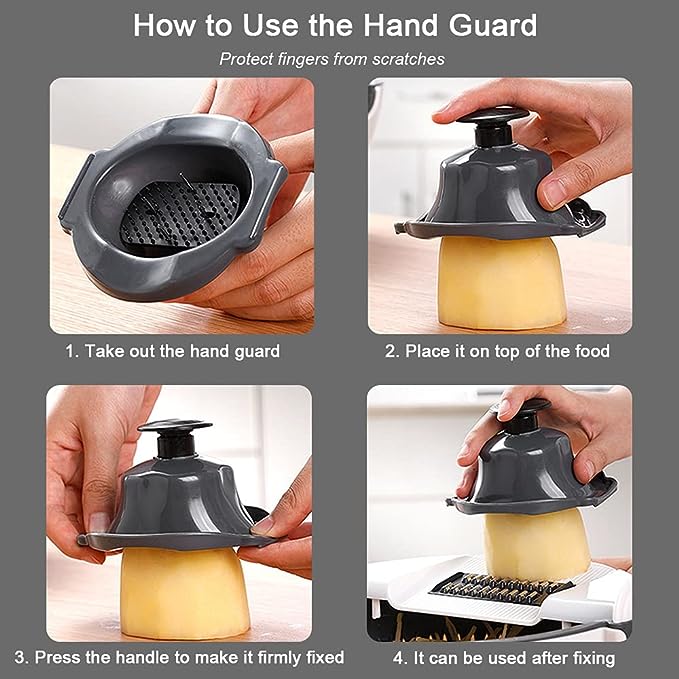 How to Use the Hand Guard

Protect fingers from scratches

1. Take out the hand guard

2. Place it on top of the food

3. Press the handle to make it firmly fixed

4. It can be used after fixing