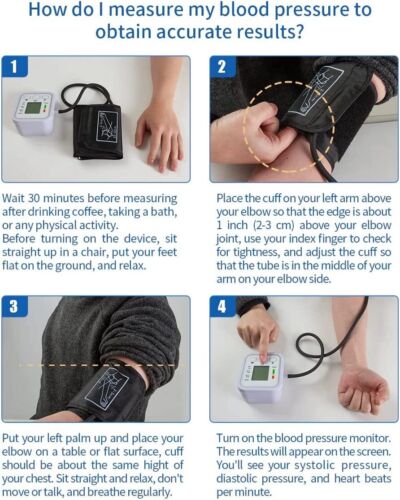 How do I measure my blood pressure to obtain accurate results?

1

Wait 30 minutes before measuring after drinking coffee, taking a bath, or any physical activity.
Before turning on the device, sit straight up in a chair, put your feet flat on the ground, and relax.

2

Place the cuff on your left arm above your elbow so that the edge is about 1 inch (2-3 cm) above your elbow joint, use your index finger to check for tightness, and adjust the cuff so that the tube is in the middle of your arm on your elbow side.

3

Put your left palm up and place your elbow on a table or flat surface, cuff should be about the same hight of your chest. Sit straight and relax, don't move or talk, and breathe regularly.

4

Turn on the blood pressure monitor. The results will appear on the screen. You'll see your systolic pressure, diastolic pressure, and heart beats per minute.